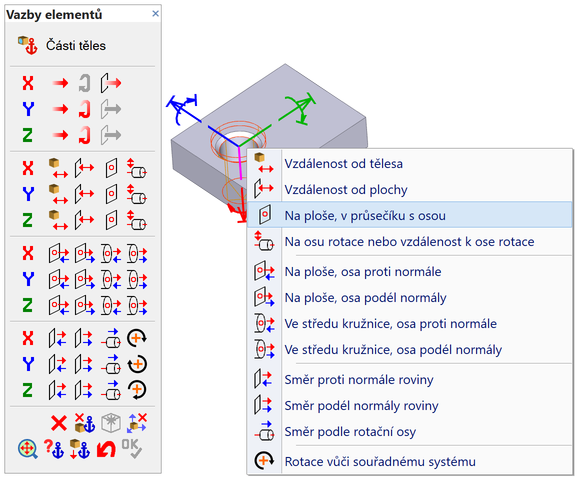 Vazby elementů ×

Části těles

X
Y
Z

X
Y
Z

X
Y
Z

X
Y
Z

OK

Vzdálenost od tělesa
Vzdálenost od plochy
Na ploše, v průsečíku s osou
Na osu rotace nebo vzdálenost k ose rotace
Na ploše, osa proti normále
Na ploše, osa podél normály
Ve středu kružnice, osa proti normále
Ve středu kružnice, osa podél normály
Směr proti normále roviny
Směr podél normály roviny
Směr podle rotační osy
Rotace vůči souřadnému systému